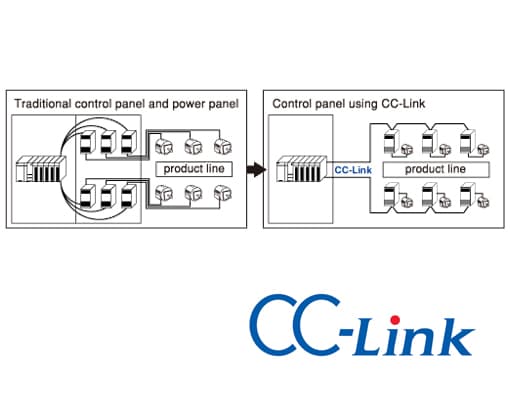 Traditional control panel and power panel

product line

Control panel using CC-Link

CC-Link

product line

CC-Link