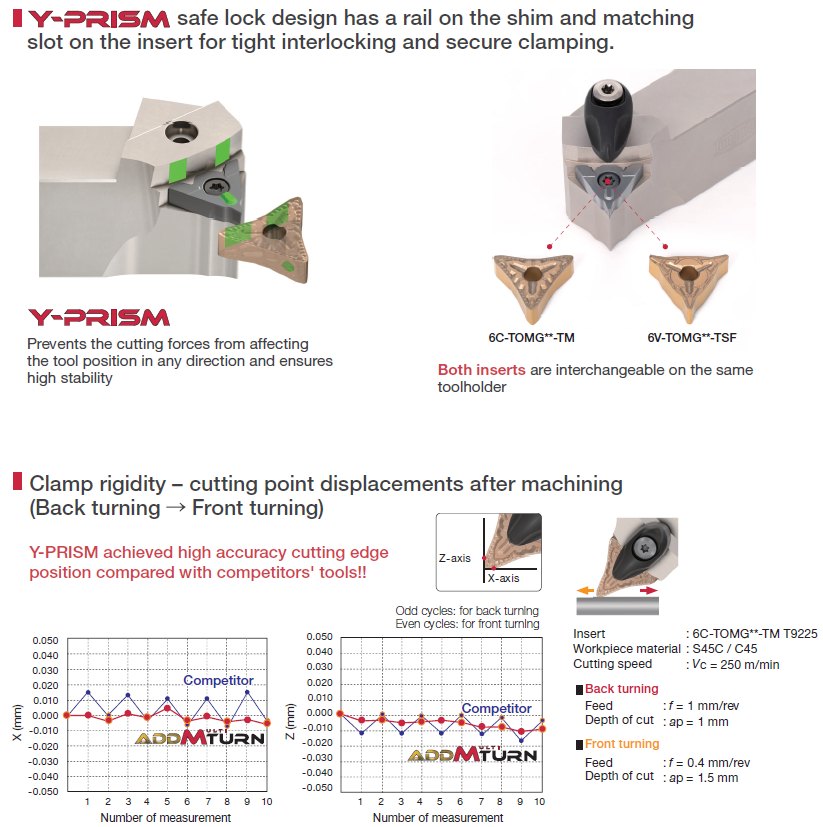 Y-PRISM safe lock design has a rail on the shim and matching slot on the insert for tight interlocking and secure clamping.

Y-PRISM

Prevents the cutting forces from affecting the tool position in any direction and ensures high stability

6C-TOMG**-TM

6V-TOMG**-TSF

Both inserts are interchangeable on the same toolholder

Clamp rigidity – cutting point displacements after machining (Back turning → Front turning)

Y-PRISM achieved high accuracy cutting edge position compared with competitors' tools!!

Z-axis

X-axis

Odd cycles: for back turning
Even cycles: for front turning

0.050
0.040
0.030
0.020
0.010
0.000
-0.010
-0.020
-0.030
-0.040
-0.050

X (mm)

Competitor

ADDMULTITURN

1 2 3 4 5 6 7 8 9 10

Number of measurement

0.050
0.040
0.030
0.020
0.010
0.000
-0.010
-0.020
-0.030
-0.040
-0.050

Z (mm)

Competitor

ADDMULTITURN

1 2 3 4 5 6 7 8 9 10

Number of measurement

Insert : 6C-TOMG**-TM T9225
Workpiece material : S45C / C45
Cutting speed : $V_C$ = 250 m/min

Back turning
Feed : $f$ = 1 mm/rev
Depth of cut : ap = 1 mm

Front turning
Feed : $f$ = 0.4 mm/rev
Depth of cut : ap = 1.5 mm