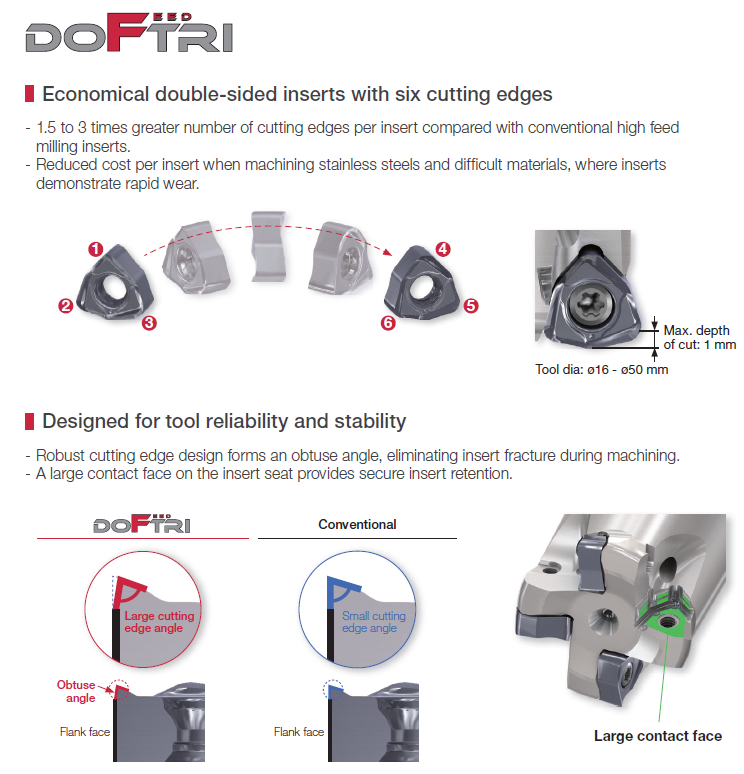 DOFEEDTRI

Economical double-sided inserts with six cutting edges

- 1.5 to 3 times greater number of cutting edges per insert compared with conventional high feed milling inserts.
- Reduced cost per insert when machining stainless steels and difficult materials, where inserts demonstrate rapid wear.

1
2
3
4
5
6

Max. depth of cut: 1 mm
Tool dia: ø16 - ø50 mm

Designed for tool reliability and stability

- Robust cutting edge design forms an obtuse angle, eliminating insert fracture during machining.
- A large contact face on the insert seat provides secure insert retention.

DOFEEDTRI

Large cutting edge angle

Obtuse angle

Flank face

Conventional

Small cutting edge angle

Flank face

Large contact face