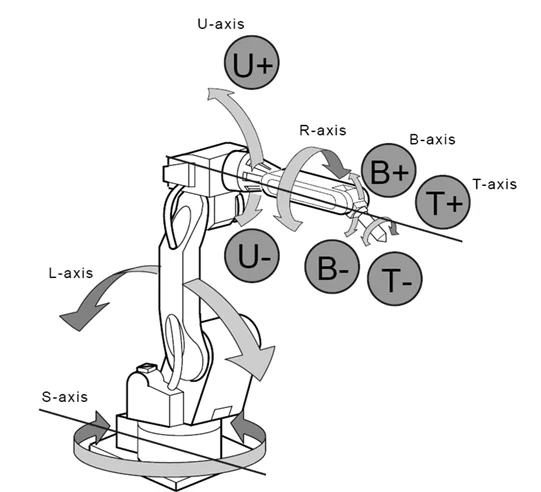 U-axis
U+
R-axis
B-axis
B+
T-axis
T+
U-
B-
T-
L-axis
S-axis