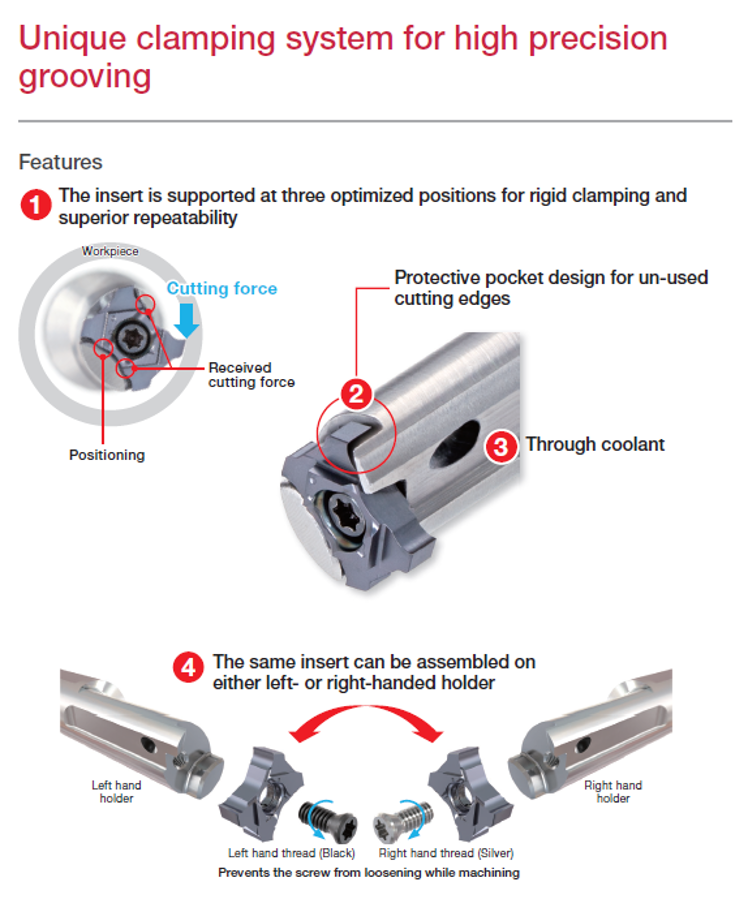 Unique clamping system for high precision grooving

Features

1 The insert is supported at three optimized positions for rigid clamping and superior repeatability

Workpiece

Cutting force

Received cutting force

Positioning

Protective pocket design for un-used cutting edges

2

3 Through coolant

4 The same insert can be assembled on either left- or right-handed holder

Left hand holder

Right hand holder

Left hand thread (Black)

Right hand thread (Silver)

Prevents the screw from loosening while machining