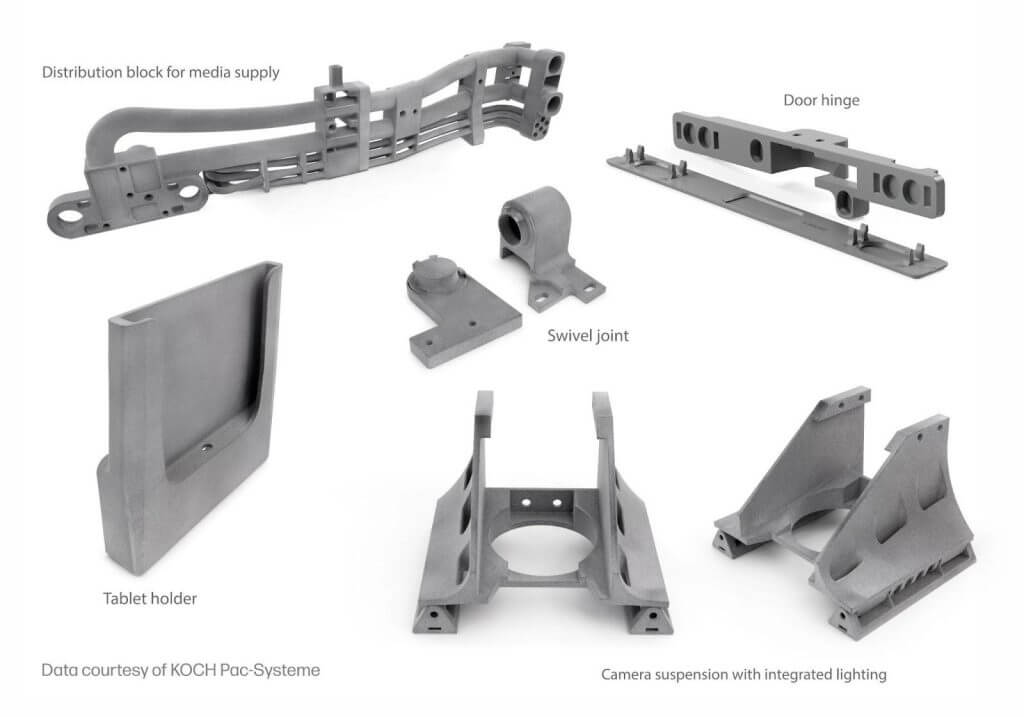 Distribution block for media supply

Door hinge

Swivel joint

Tablet holder

Data courtesy of KOCH Pac-Systeme

Camera suspension with integrated lighting